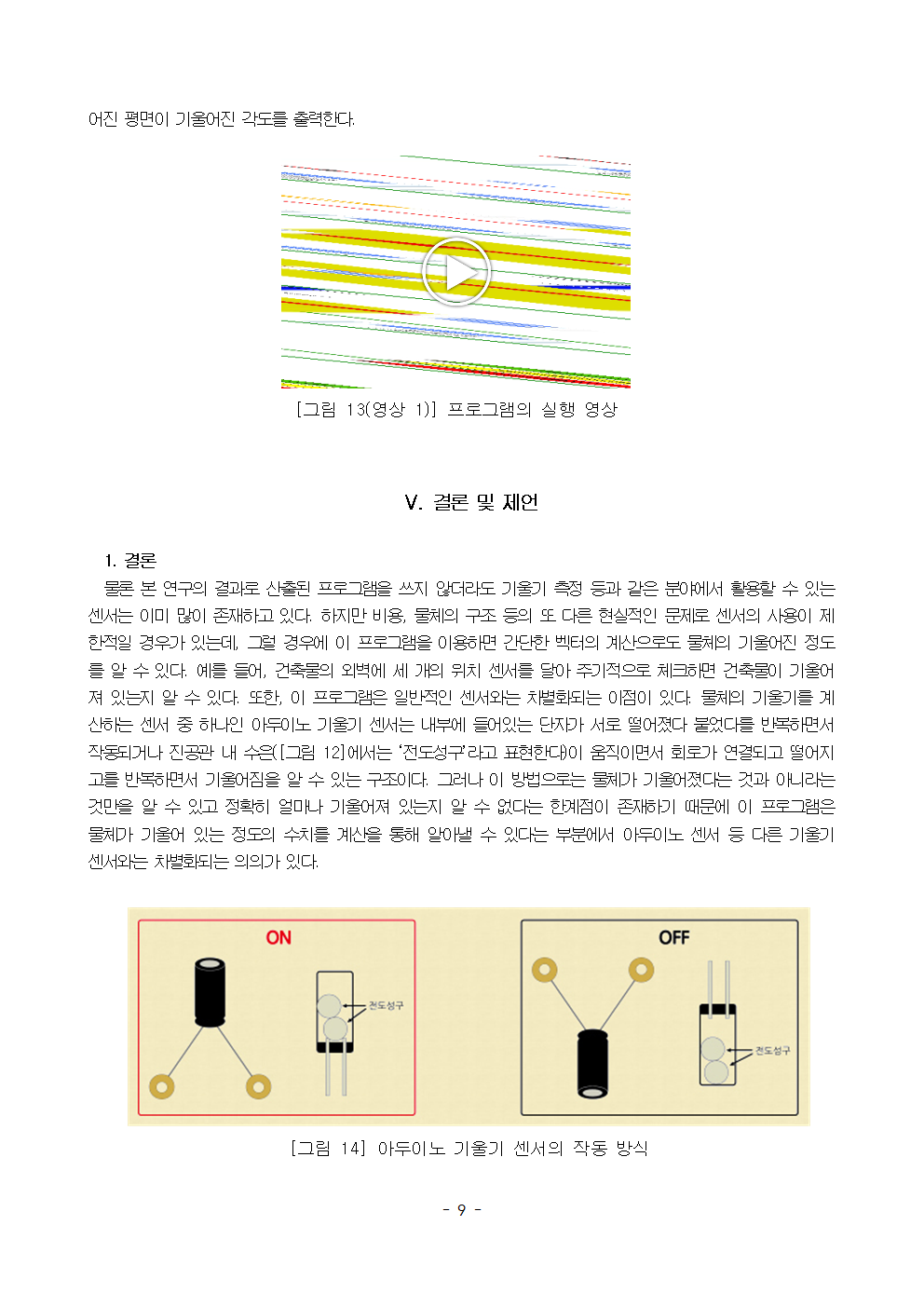 어진 평면이 기울어진 각도를 출력한다.

[그림 13(영상 1)] 프로그램의 실행 영상

V. 결론 및 제언

1. 결론

물론 본 연구의 결과로 산출된 프로그램을 쓰지 않더라도 기울기 측정 등과 같은 분야에서 활용할 수 있는 센서는 이미 많이 존재하고 있다. 하지만 비용, 물체의 구조 등의 또 다른 현실적인 문제로 센서의 사용이 제한적일 경우가 있는데, 그럴 경우에 이 프로그램을 이용하면 간단한 벡터의 계산으로도 물체의 기울어진 정도를 알 수 있다. 예를 들어, 건축물의 외벽에 세 개의 위치 센서를 달아 주기적으로 체크하면 건축물이 기울어져 있는지 알 수 있다. 또한, 이 프로그램은 일반적인 센서와는 차별화되는 이점이 있다. 물체의 기울기를 계산하는 센서 중 하나인 아두이노 기울기 센서는 내부에 들어있는 단자가 서로 떨어졌다 붙었다를 반복하면서 작동되거나 진공관 내 수은([그림 12]에서는 '전도성구'라고 표현한다)이 움직이면서 회로가 연결되고 떨어지고를 반복하면서 기울어짐을 알 수 있는 구조이다. 그러나 이 방법으로는 물체가 기울어졌다는 것과 아니라는 것만을 알 수 있고 정확히 얼마나 기울어져 있는지 알 수 없다는 한계점이 존재하기 때문에 이 프로그램은 물체가 기울어 있는 정도의 수치를 계산을 통해 알아낼 수 있다는 부분에서 아두이노 센서 등 다른 기울기 센서와는 차별화되는 의의가 있다.

ON
전도성구
OFF
전도성구

[그림 14] 아두이노 기울기 센서의 작동 방식

- 9 -